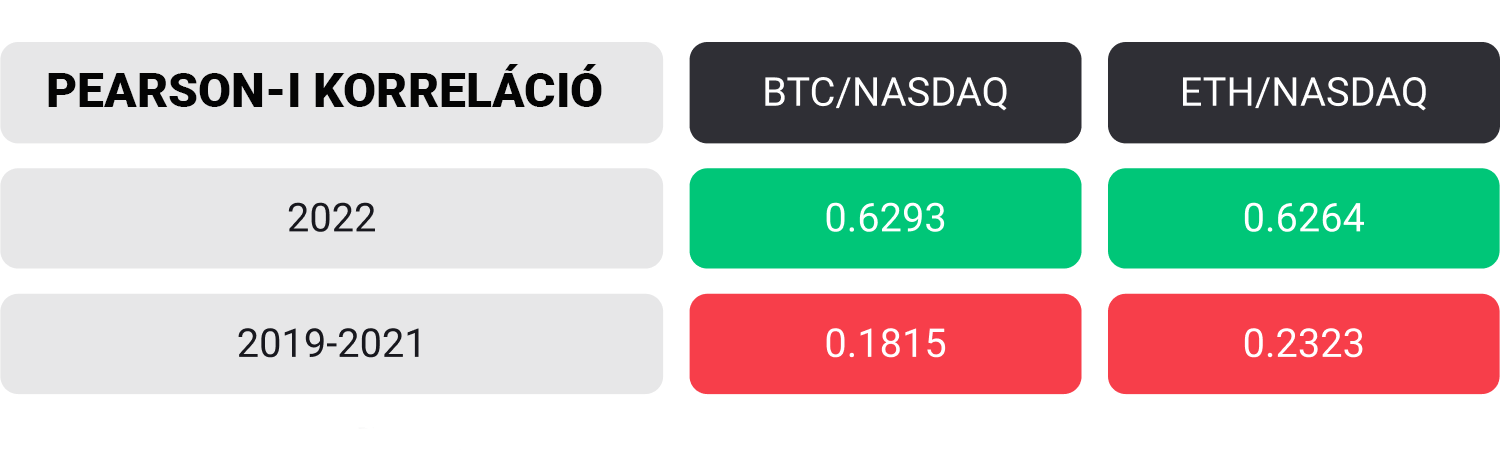 | PEARSON-I KORRELÁCIÓ | BTC/NASDAQ | ETH/NASDAQ |
|---|---|---|
| 2022 | 0.6293 | 0.6264 |
| 2019-2021 | 0.1815 | 0.2323 |