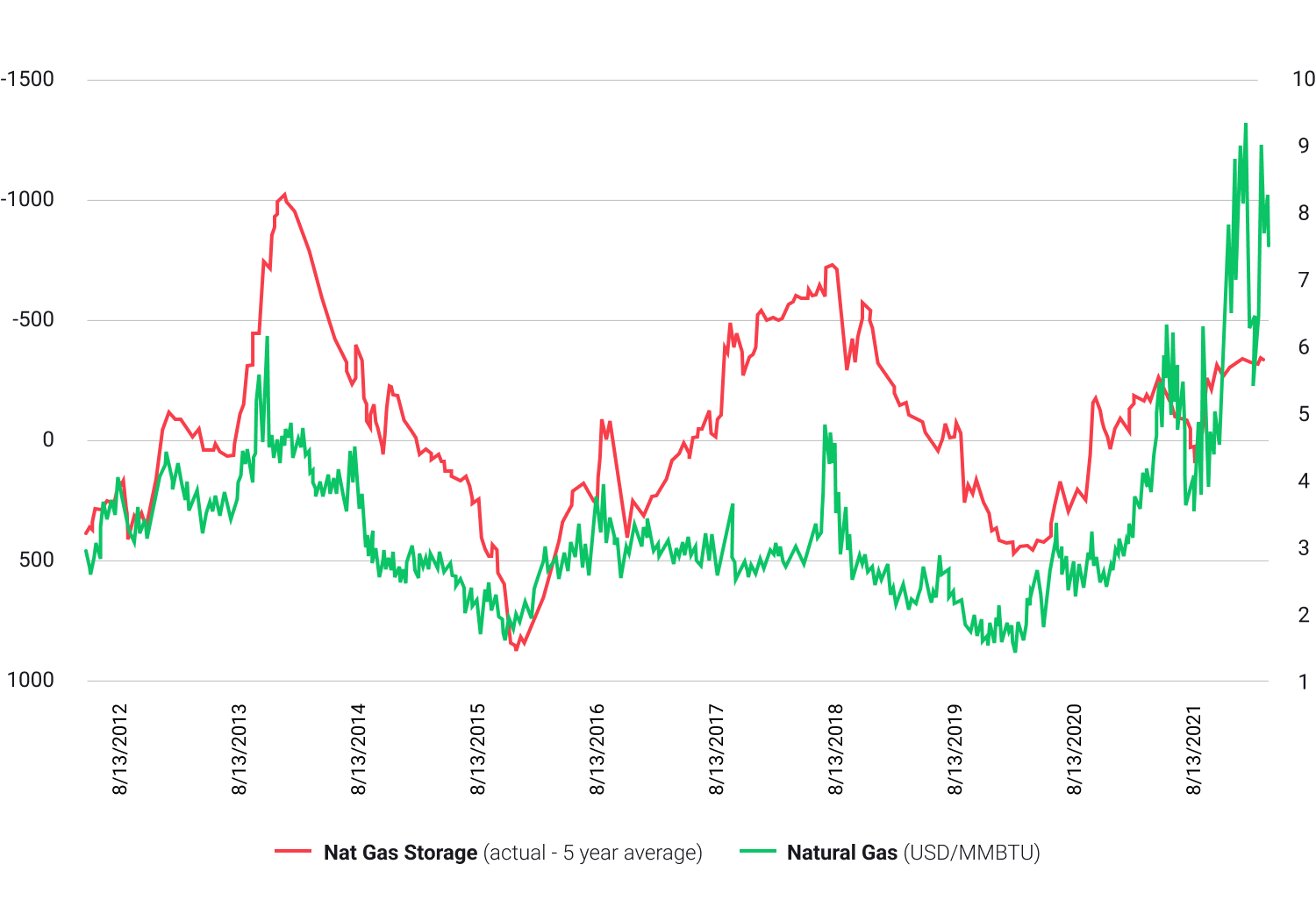 -1500
-1000
-500
0
500
1000

10
9
8
7
6
5
4
3
2
1

8/13/2012
8/13/2013
8/13/2014
8/13/2015
8/13/2016
8/13/2017
8/13/2018
8/13/2019
8/13/2020
8/13/2021

Nat Gas Storage (actual - 5 year average) Natural Gas (USD/MMBTU)