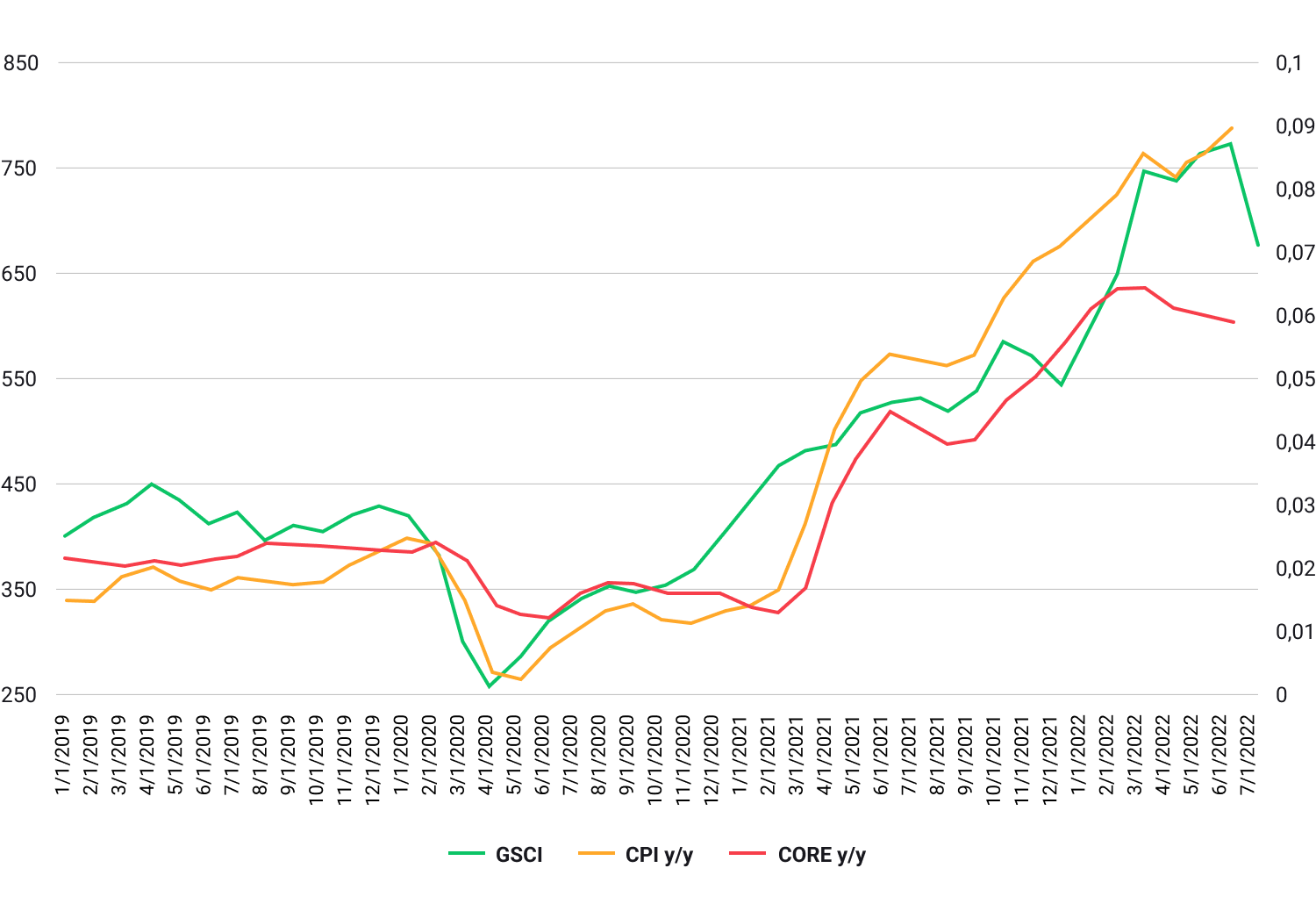 850
750
650
550
450
350
250

0,1
0,09
0,08
0,07
0,06
0,05
0,04
0,03
0,02
0,01
0

1/1/2019
2/1/2019
3/1/2019
4/1/2019
5/1/2019
6/1/2019
7/1/2019
8/1/2019
9/1/2019
10/1/2019
11/1/2019
12/1/2019
1/1/2020
2/1/2020
3/1/2020
4/1/2020
5/1/2020
6/1/2020
7/1/2020
8/1/2020
9/1/2020
10/1/2020
11/1/2020
12/1/2020
1/1/2021
2/1/2021
3/1/2021
4/1/2021
5/1/2021
6/1/2021
7/1/2021
8/1/2021
9/1/2021
10/1/2021
11/1/2021
12/1/2021
1/1/2022
2/1/2022
3/1/2022
4/1/2022
5/1/2022
6/1/2022
7/1/2022

GSCI
CPI y/y
CORE y/y